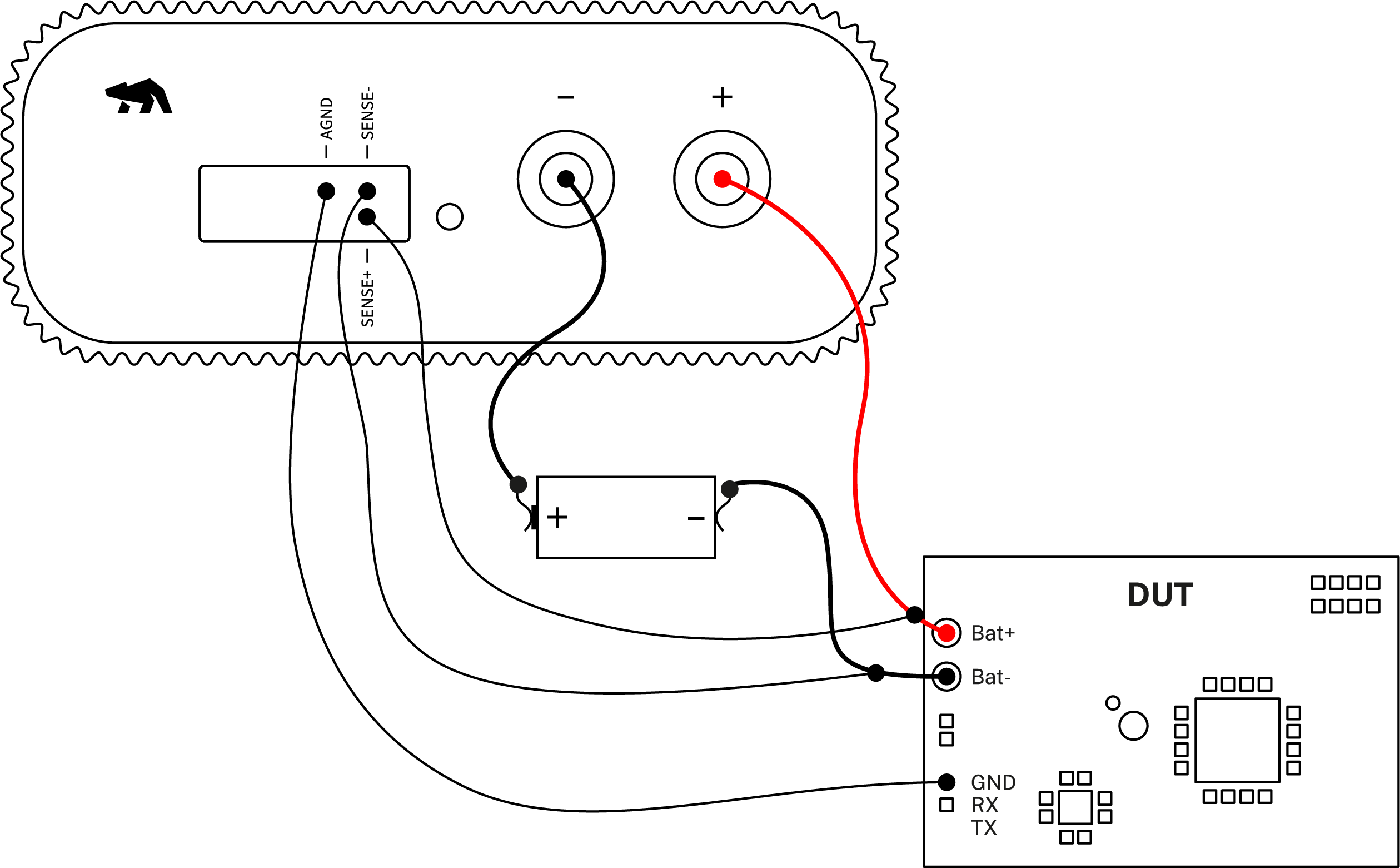 AGND
SENSE-
SENSE+
−
+
+
−
DUT
Bat+
Bat-
GND
RX
TX